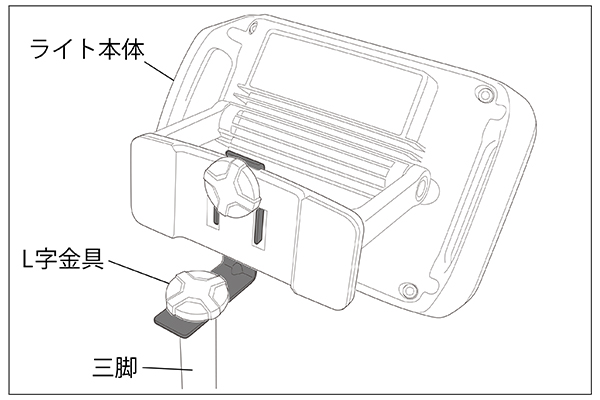 ライト本体

L字金具

三脚