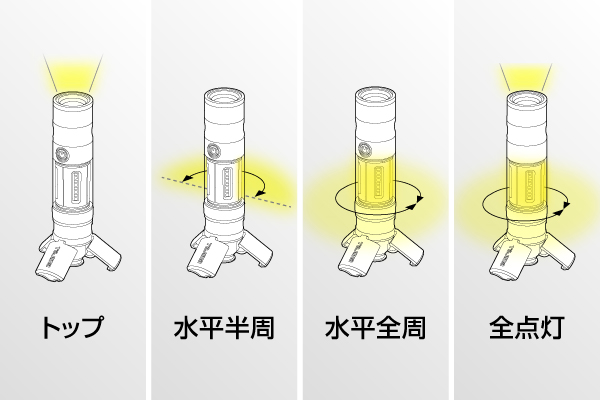 トップ

水平半周

水平全周

全点灯