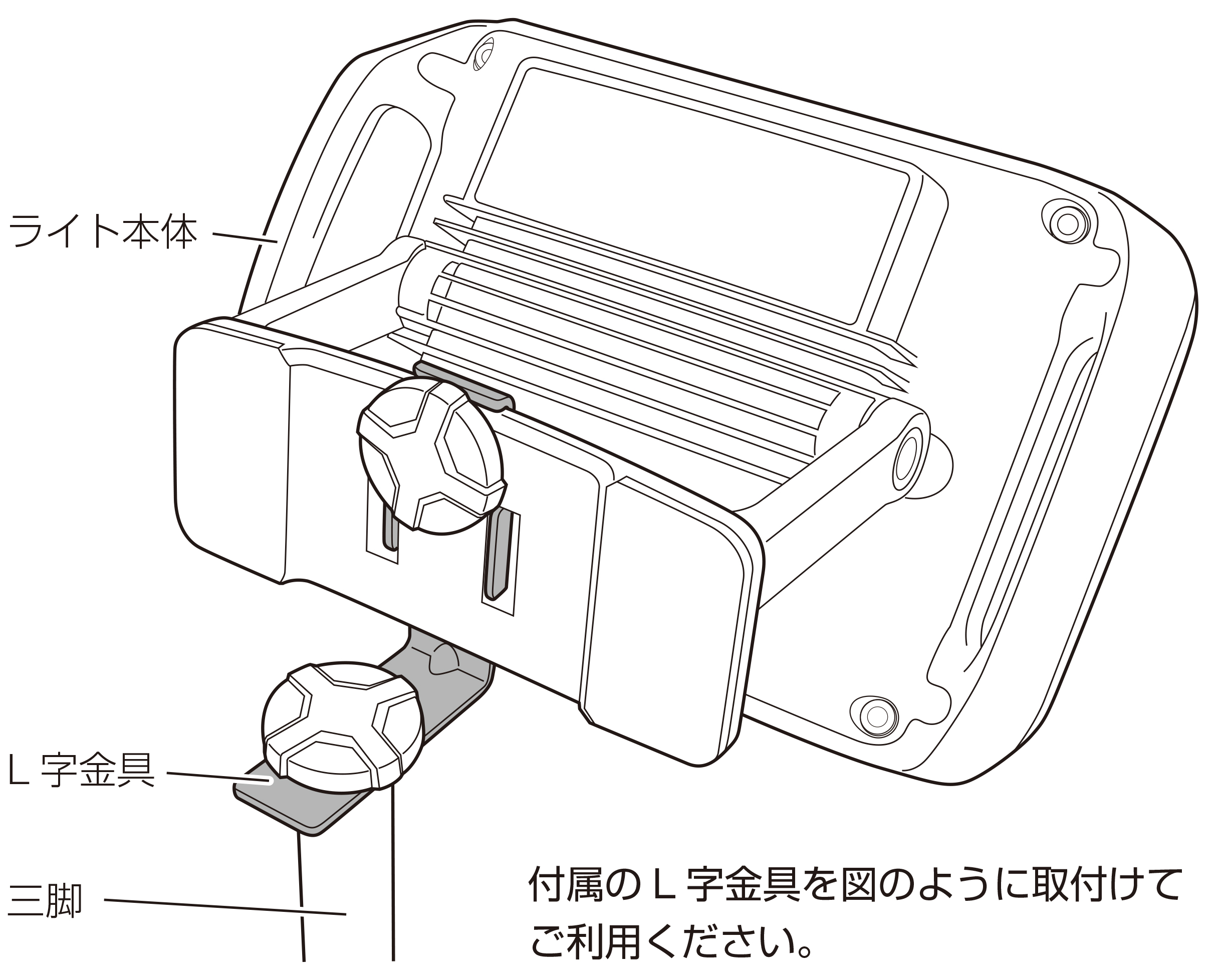 ライト本体

L 字金具

三脚

付属の L 字金具を図のように取付けてご利用ください。