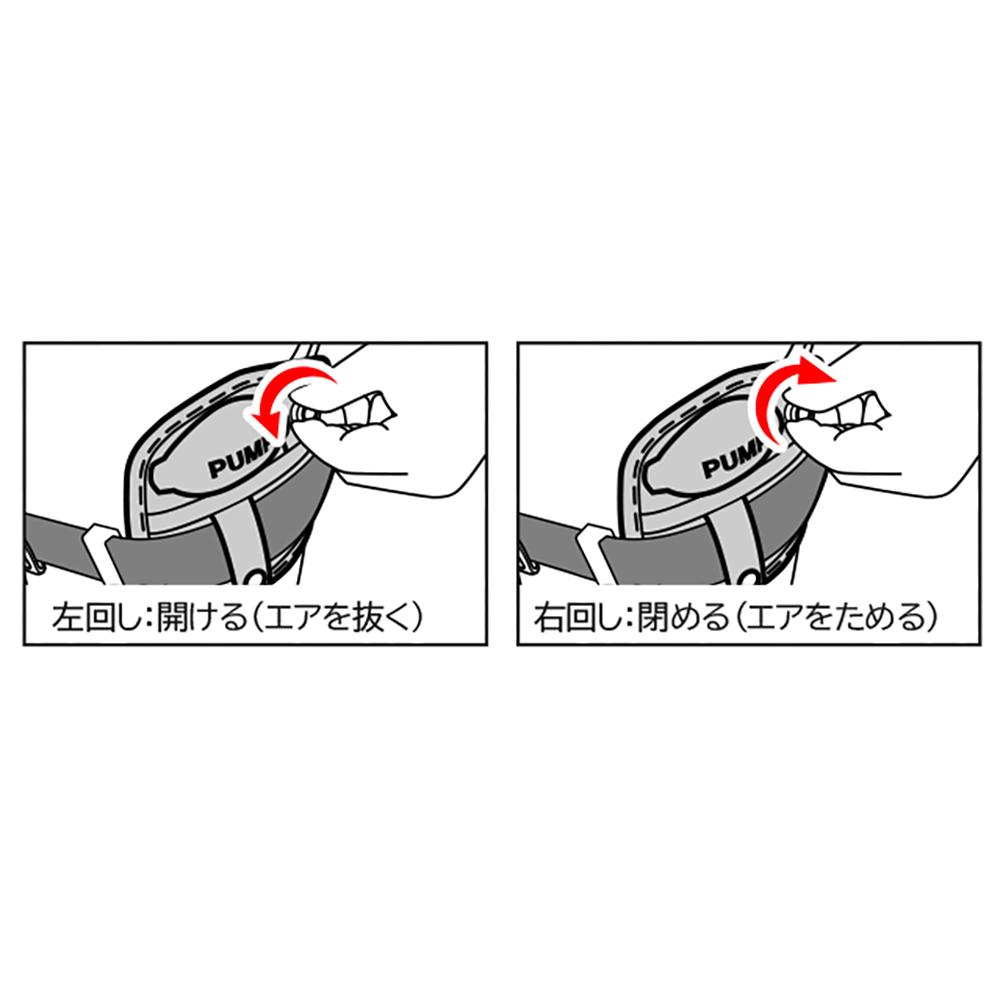 PUM

左回し:開ける(エアを抜く)

PUM

右回し:閉める(エアをためる)